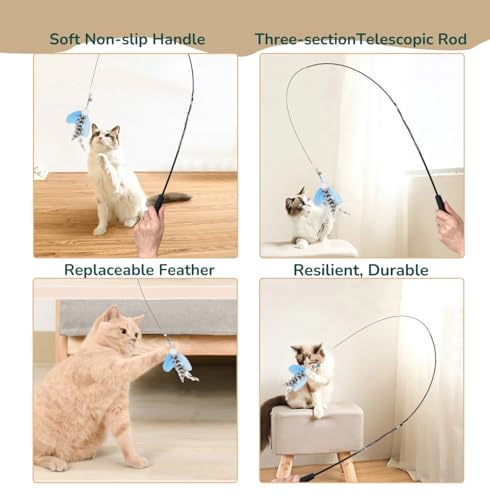 Soft Non-slip Handle

Three-sectionTelescopic Rod

Replaceable Feather

Resilient, Durable