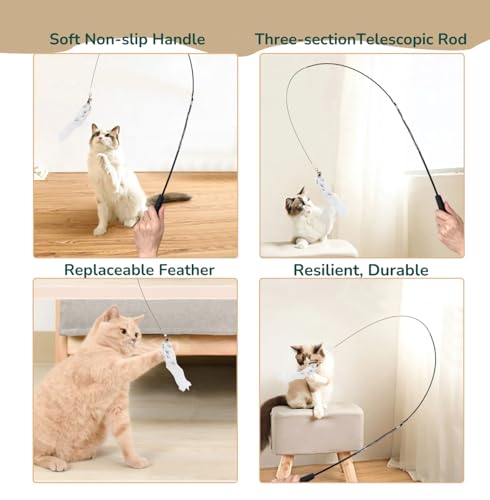 Soft Non-slip Handle

Three-sectionTelescopic Rod

Replaceable Feather

Resilient, Durable